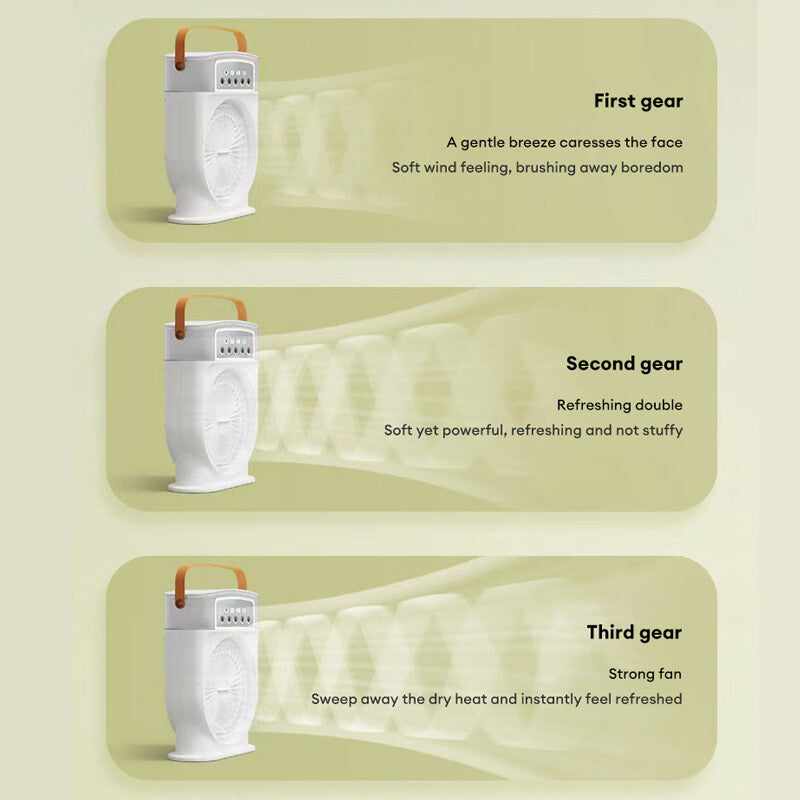 First gear

A gentle breeze caresses the face
Soft wind feeling, brushing away boredom

Second gear

Refreshing double
Soft yet powerful, refreshing and not stuffy

Third gear

Strong fan
Sweep away the dry heat and instantly feel refreshed